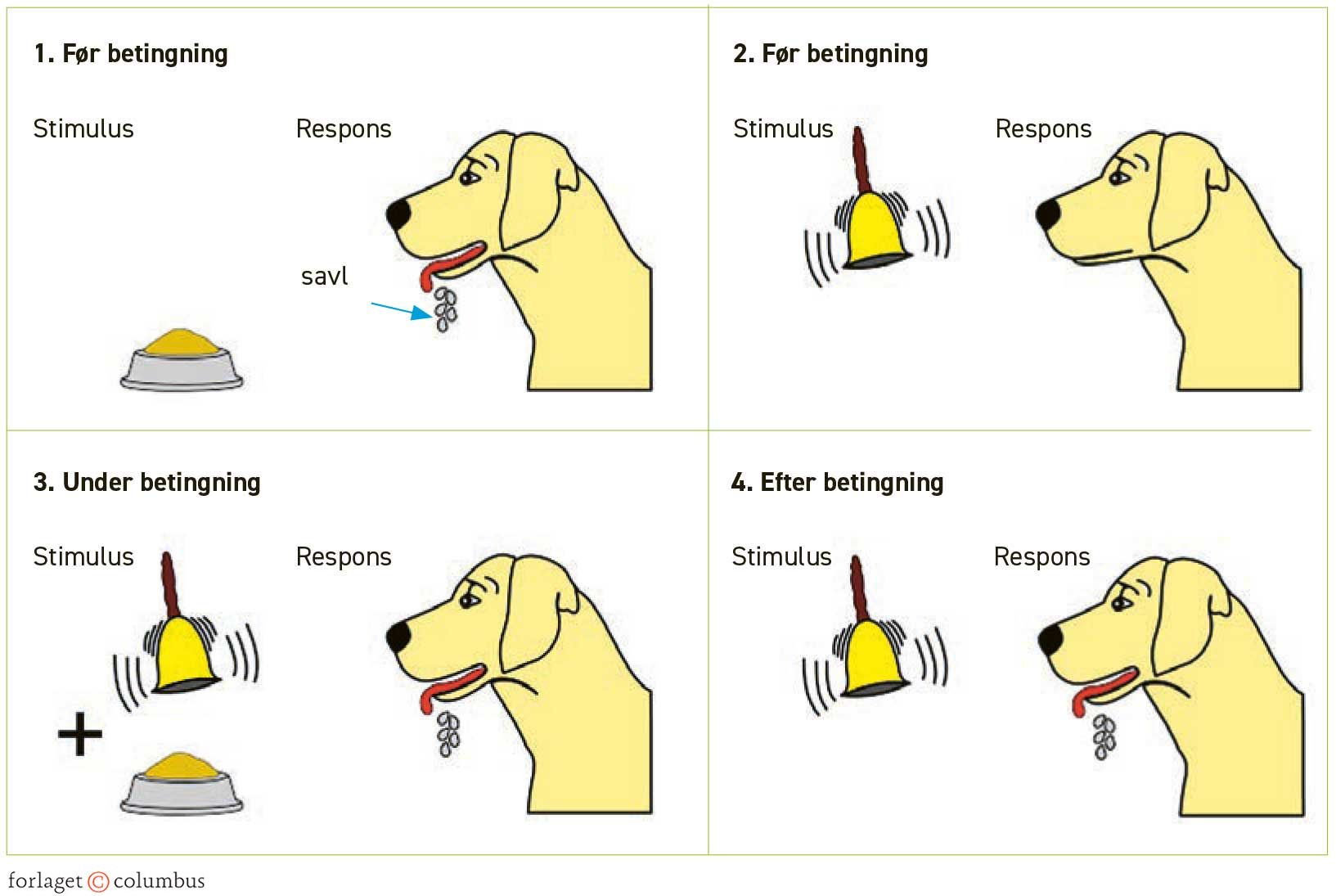 1. Før betingning

Stimulus

Respons

savl

2. Før betingning

Stimulus

Respons

3. Under betingning

Stimulus

Respons

+

4. Efter betingning

Stimulus

Respons

forlaget © columbus